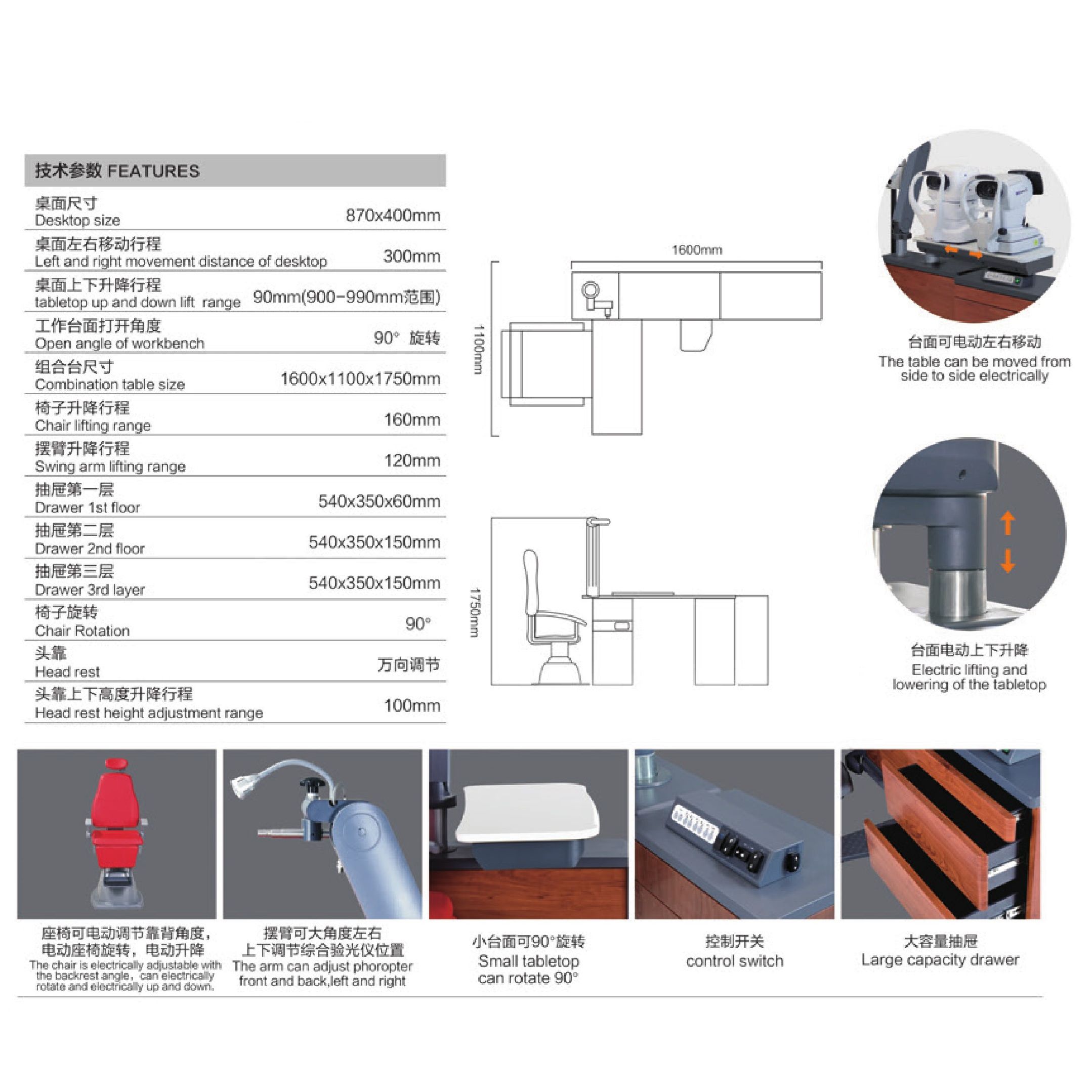 技术参数 FEATURES

| | |
|---|---|
| 桌面尺寸 Desktop size | 870x400mm |
| 桌面左右移动行程 Left and right movement distance of desktop | 300mm |
| 桌面上下升降行程 tabletop up and down lift range | 90mm(900-990mm范围) |
| 工作台面打开角度 Open angle of workbench | 90° 旋转 |
| 组合台尺寸 Combination table size | 1600x1100x1750mm |
| 椅子升降行程 Chair lifting range | 160mm |
| 摆臂升降行程 Swing arm lifting range | 120mm |
| 抽屉第一层 Drawer 1st floor | 540x350x60mm |
| 抽屉第二层 Drawer 2nd floor | 540x350x150mm |
| 抽屉第三层 Drawer 3rd layer | 540x350x150mm |
| 椅子旋转 Chair Rotation | 90° |
| 头靠 Head rest | 万向调节 |
| 头靠上下高度升降行程 Head rest height adjustment range | 100mm |

1600mm
1100mm
1750mm

台面可电动左右移动
The table can be moved from side to side electrically

台面电动上下升降
Electric lifting and lowering of the tabletop

座椅可电动调节靠背角度，电动座椅旋转，电动升降
The chair is electrically adjustable with the backrest angle, can electrically rotate and electrically up and down.

摆臂可大角度左右上下调节综合验光仪位置
The arm can adjust phoropter front and back,left and right

小台面可90°旋转
Small tabletop can rotate 90°

控制开关
control switch

大容量抽屉
Large capacity drawer